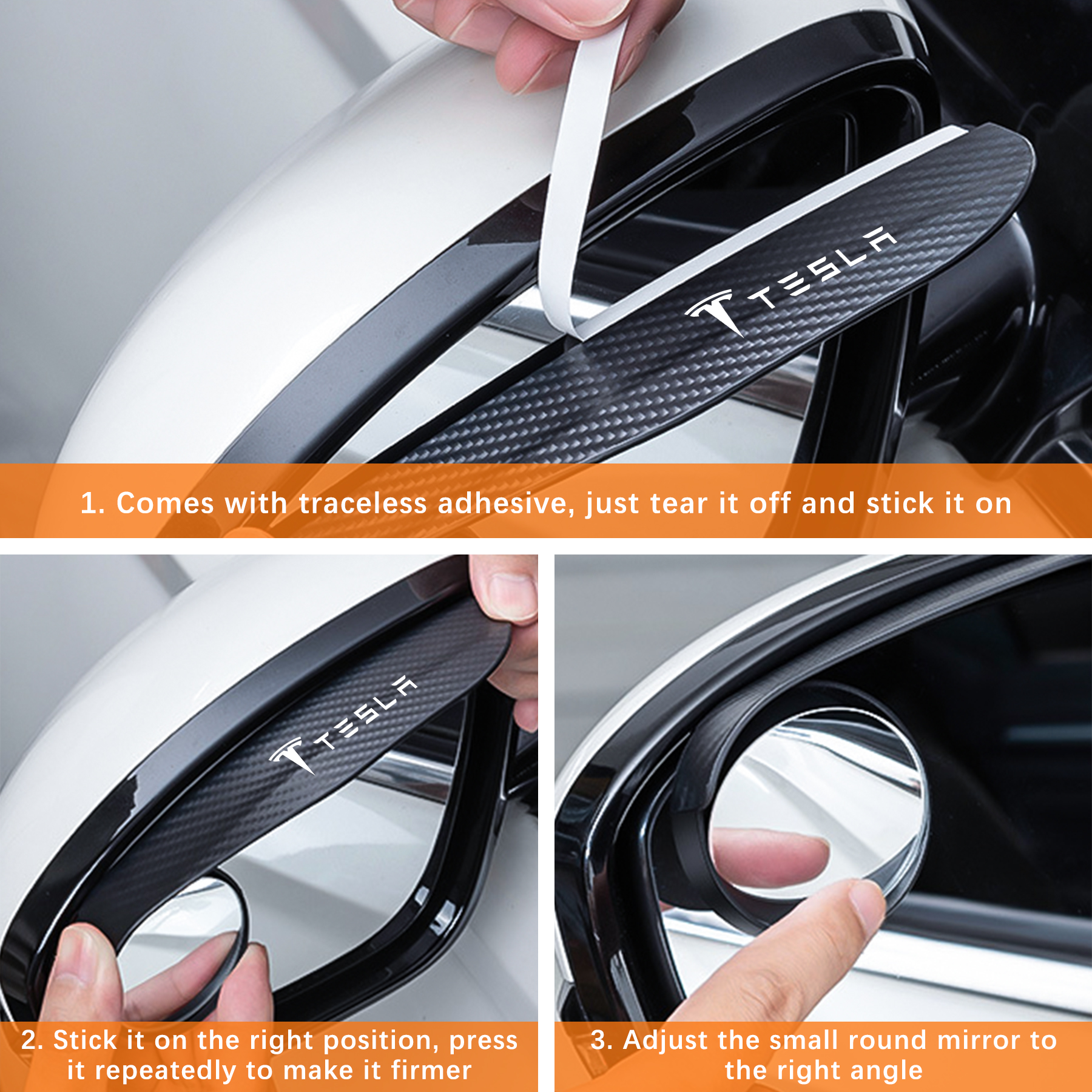 TESLA

1. Comes with traceless adhesive, just tear it off and stick it on

TESLA

2. Stick it on the right position, press it repeatedly to make it firmer

3. Adjust the small round mirror to the right angle