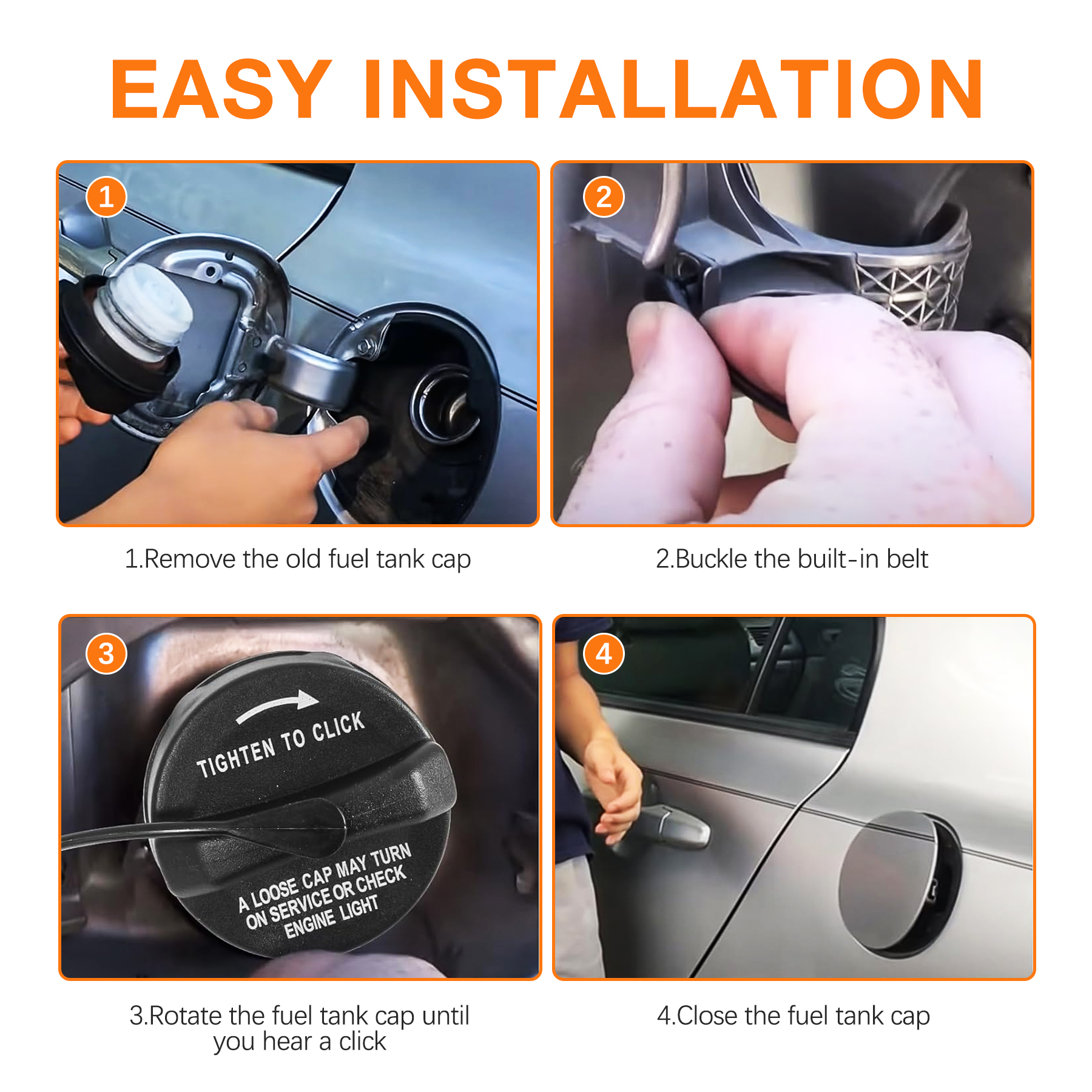 EASY INSTALLATION

1

1.Remove the old fuel tank cap

2

2.Buckle the built-in belt

3

TIGHTEN TO CLICK

A LOOSE CAP MAY TURN ON SERVICE OR CHECK ENGINE LIGHT

3.Rotate the fuel tank cap until you hear a click

4

4.Close the fuel tank cap