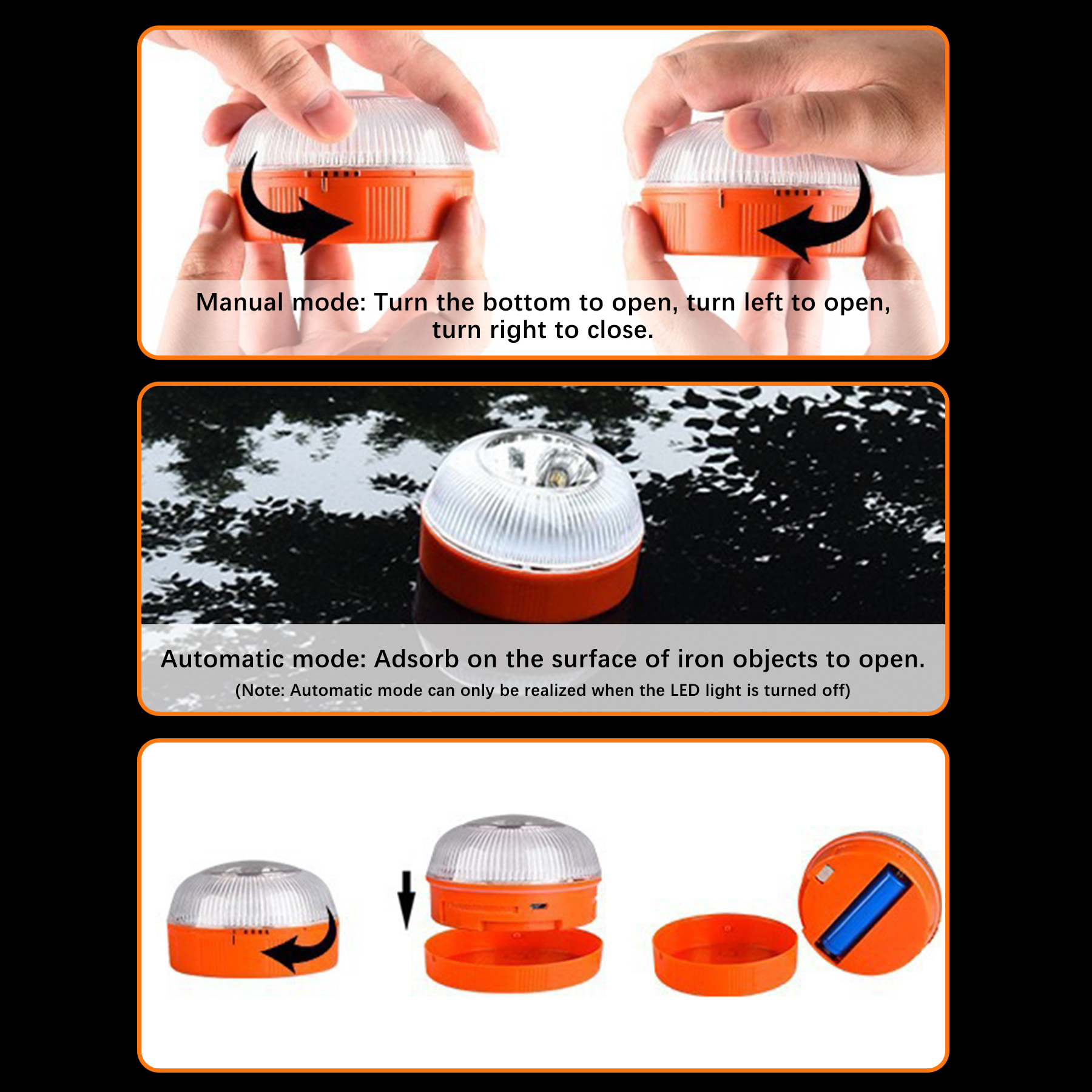 Manual mode: Turn the bottom to open, turn left to open, turn right to close.

Automatic mode: Adsorb on the surface of iron objects to open.
(Note: Automatic mode can only be realized when the LED light is turned off)