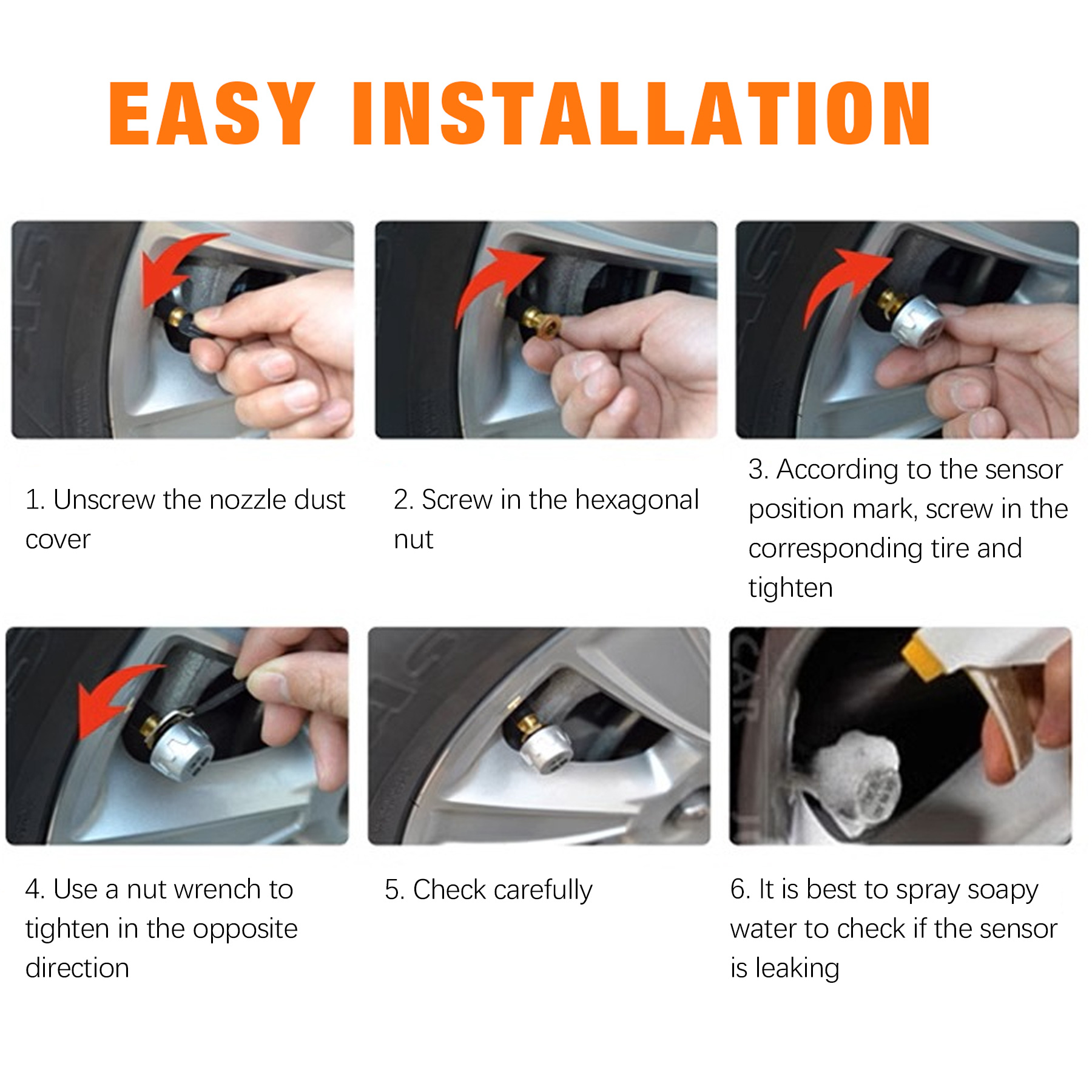 EASY INSTALLATION

1. Unscrew the nozzle dust cover

2. Screw in the hexagonal nut

3. According to the sensor position mark, screw in the corresponding tire and tighten

4. Use a nut wrench to tighten in the opposite direction

5. Check carefully

6. It is best to spray soapy water to check if the sensor is leaking