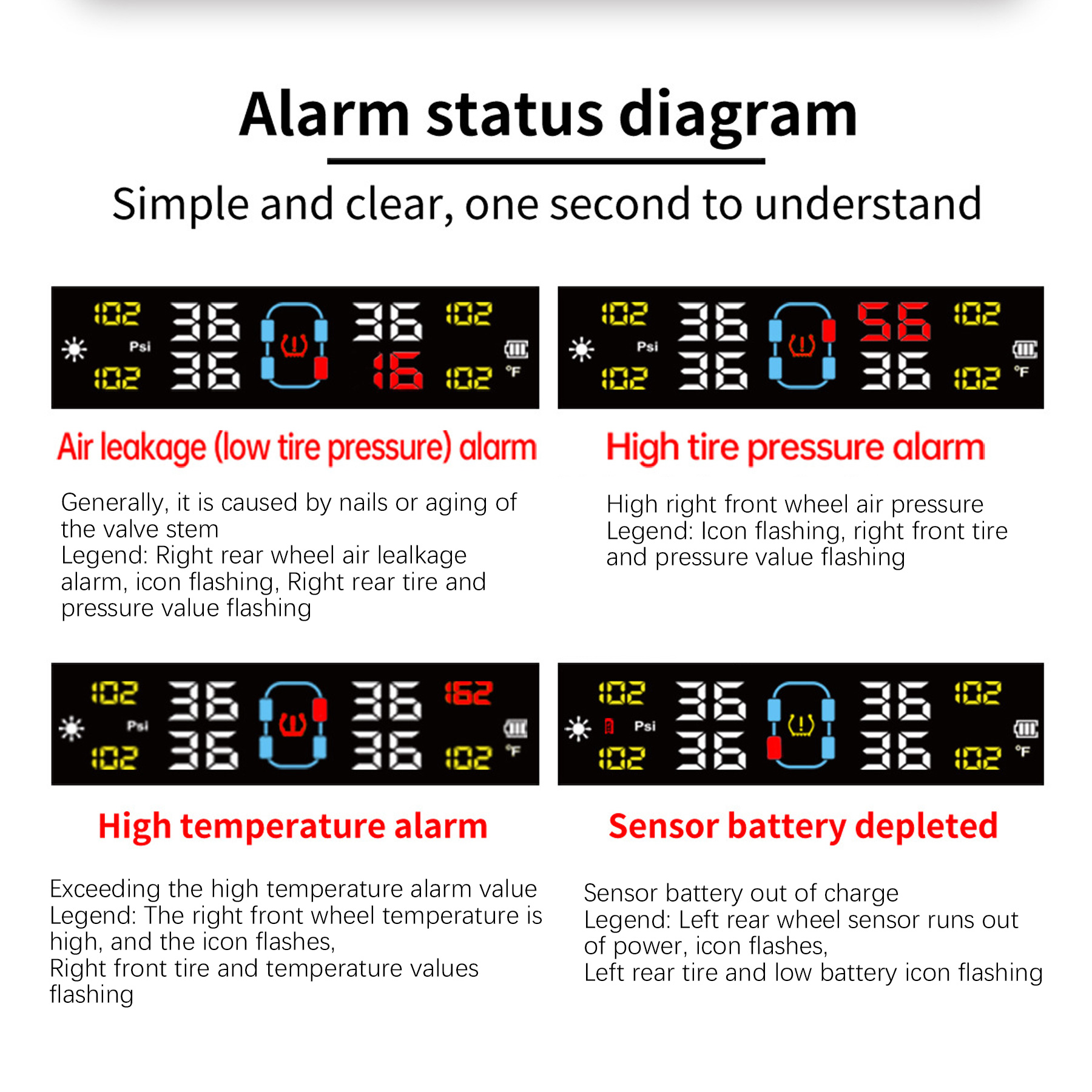 Alarm status diagram

Simple and clear, one second to understand

102 36 36 102
Psi
102 36 16 102 °F

Air leakage (low tire pressure) alarm

Generally, it is caused by nails or aging of the valve stem
Legend: Right rear wheel air lealkage alarm, icon flashing, Right rear tire and pressure value flashing

102 36 56 102
Psi
102 36 36 102 °F

High tire pressure alarm

High right front wheel air pressure
Legend: Icon flashing, right front tire and pressure value flashing

102 36 36 162
Psi
102 36 36 102 °F

High temperature alarm

Exceeding the high temperature alarm value
Legend: The right front wheel temperature is high, and the icon flashes,
Right front tire and temperature values flashing

102 36 36 102
Psi
102 36 36 102 °F

Sensor battery depleted

Sensor battery out of charge
Legend: Left rear wheel sensor runs out of power, icon flashes,
Left rear tire and low battery icon flashing