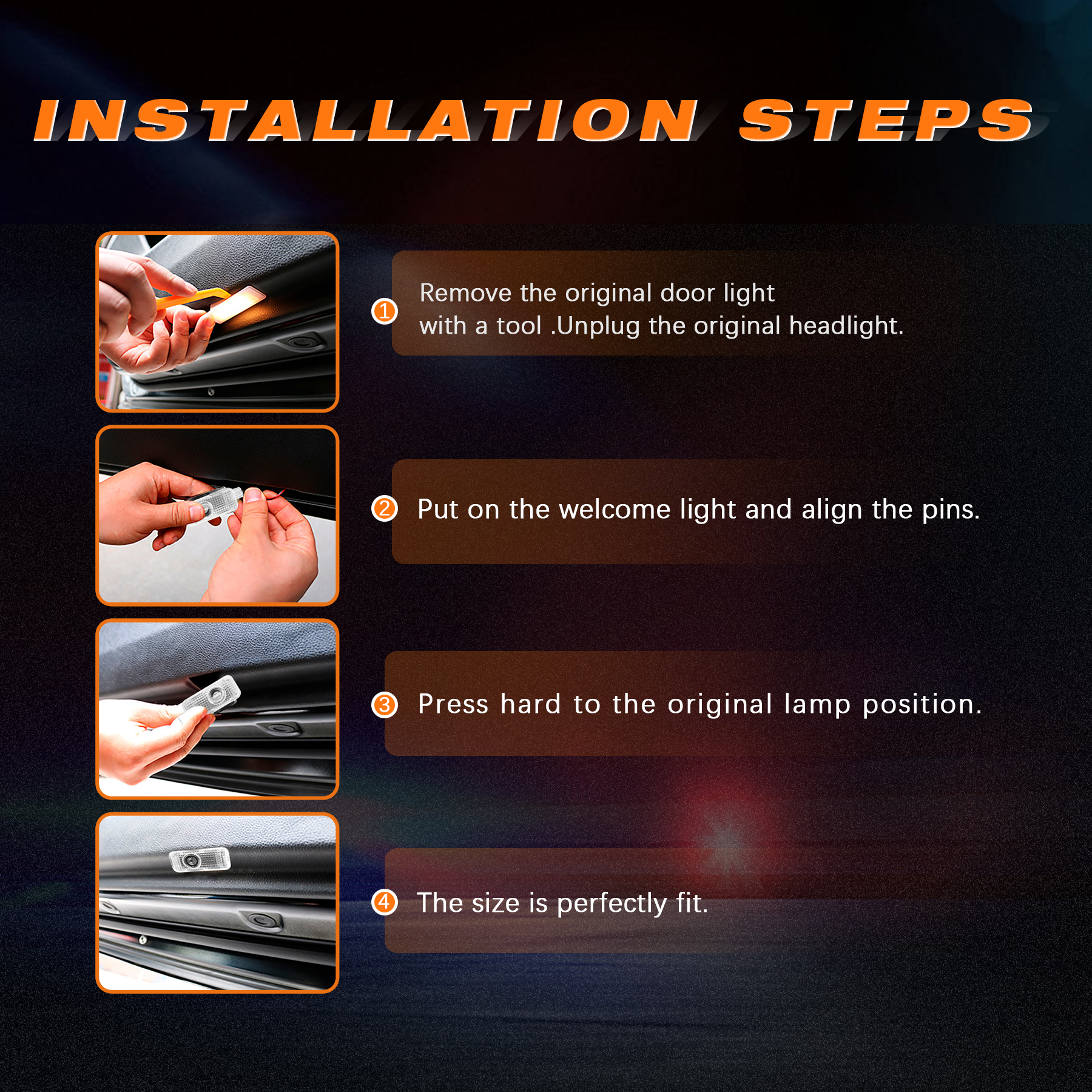 INSTALLATION STEPS

① Remove the original door light with a tool .Unplug the original headlight.

② Put on the welcome light and align the pins.

③ Press hard to the original lamp position.

④ The size is perfectly fit.