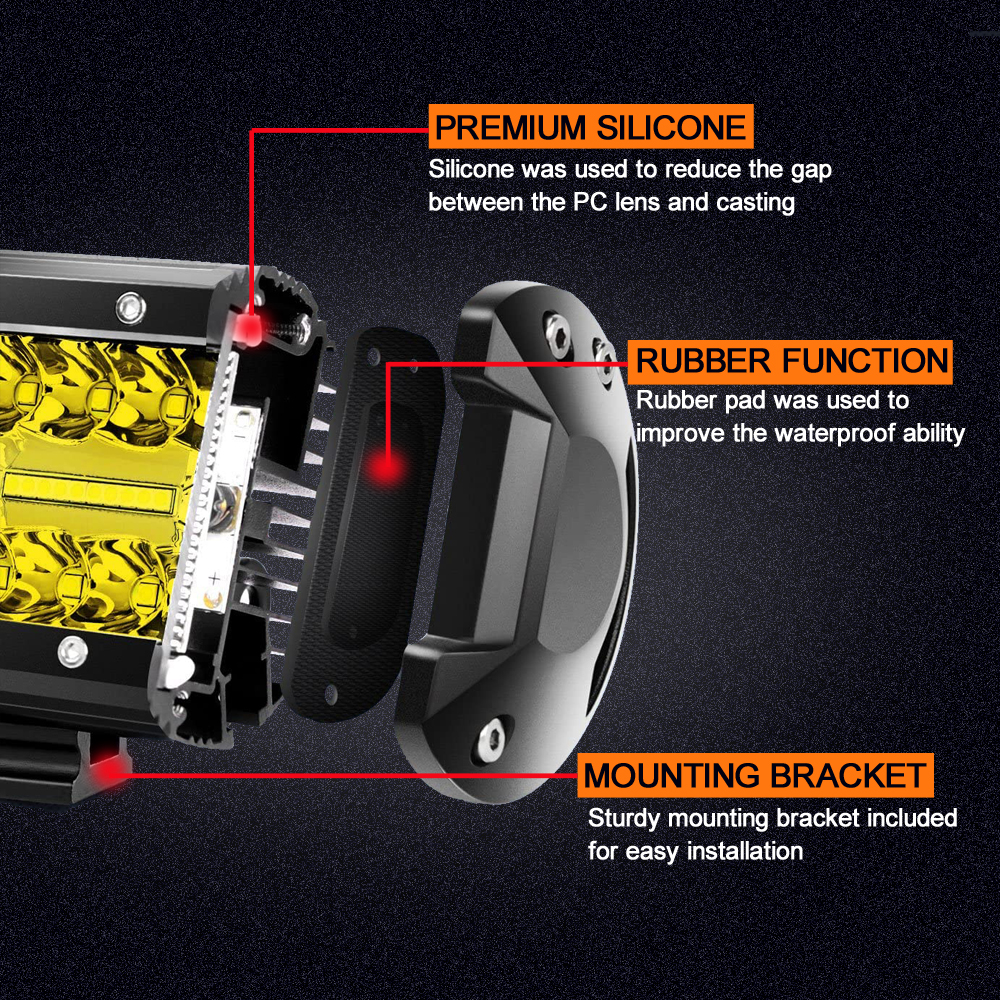 PREMIUM SILICONE
Silicone was used to reduce the gap between the PC lens and casting

RUBBER FUNCTION
Rubber pad was used to improve the waterproof ability

MOUNTING BRACKET
Sturdy mounting bracket included for easy installation