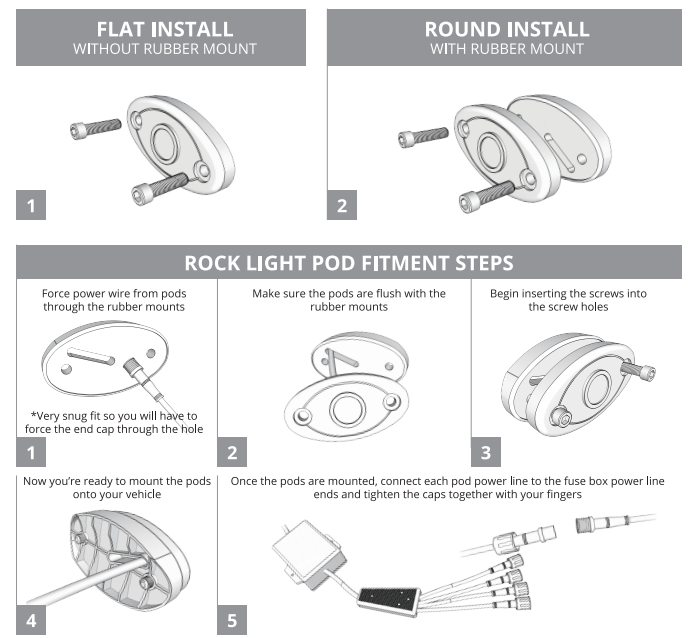 FLAT INSTALL
WITHOUT RUBBER MOUNT

1

ROUND INSTALL
WITH RUBBER MOUNT

2

ROCK LIGHT POD FITMENT STEPS

Force power wire from pods through the rubber mounts

*Very snug fit so you will have to force the end cap through the hole

1

Make sure the pods are flush with the rubber mounts

2

Begin inserting the screws into the screw holes

3

Now you're ready to mount the pods onto your vehicle

4

Once the pods are mounted, connect each pod power line to the fuse box power line ends and tighten the caps together with your fingers

5